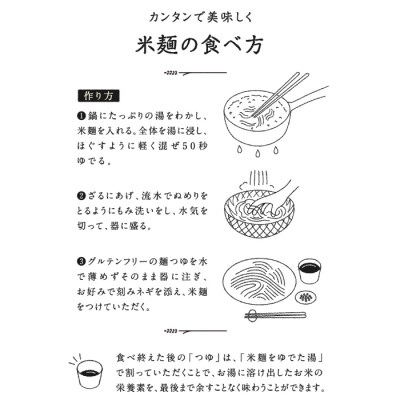 カンタンで美味しく

米麺の食べ方

作り方

❶鍋にたっぷりの湯をわかし、米麺を入れる。全体を湯に浸し、ほぐすように軽く混ぜ50秒ゆでる。

❷ざるにあげ、流水でぬめりをとるようにもみ洗いをし、水気を切って、器に盛る。

❸グルテンフリーの麺つゆを水で薄めずそのまま器に注ぎ、お好みで刻みネギを添え、米麺をつけていただく。

食べ終えた後の「つゆ」は、「米麺をゆでた湯」で割っていただくことで、お湯に溶け出したお米の栄養素を、最後まで余すことなく味わうことができます。