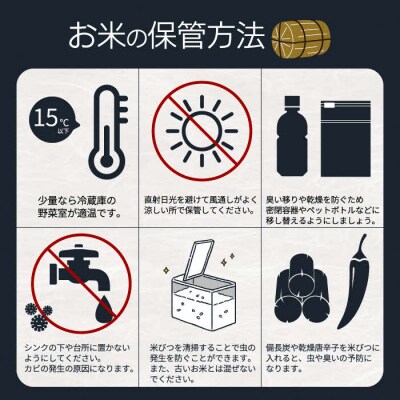 お米の保管方法

15℃以下

少量なら冷蔵庫の野菜室が適温です。

直射日光を避けて風通しがよく涼しい所で保管してください。

臭い移りや乾燥を防ぐため密閉容器やペットボトルなどに移し替えるようにしましょう。

シンクの下や台所に置かないようにしてください。カビの発生の原因になります。

米びつを清掃することで虫の発生を防ぐことができます。また、古いお米とは混ぜないでください。

備長炭や乾燥唐辛子を米びつに入れると、虫や臭いの予防になります。