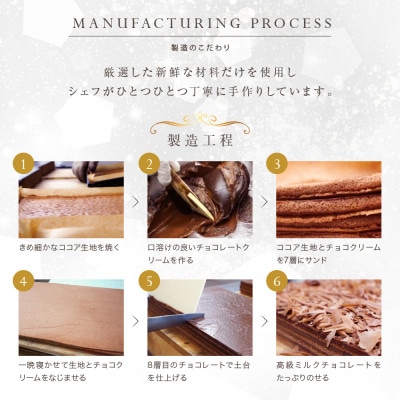 MANUFACTURING PROCESS

製造のこだわり

厳選した新鮮な材料だけを使用し
シェフがひとつひとつ丁寧に手作りしています。

製造工程

1
きめ細かなココア生地を焼く

2
口溶けの良いチョコレートクリームを作る

3
ココア生地とチョコクリームを7層にサンド

4
一晩寝かせて生地とチョコクリームをなじませる

5
8層目のチョコレートで土台を仕上げる

6
高級ミルクチョコレートをたっぷりのせる