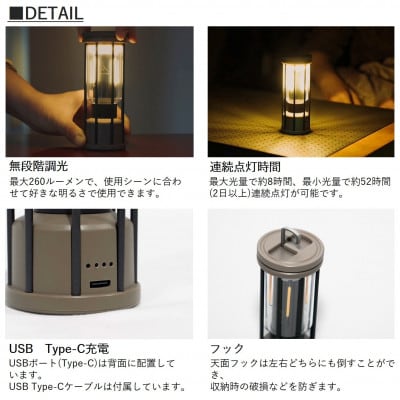 ■DETAIL

無段階調光
最大260ルーメンで、使用シーンに合わせて好きな明るさで使用できます。

連続点灯時間
最大光量で約8時間、最小光量で約52時間(2日以上)連続点灯が可能です。

USB Type-C充電
USBポート(Type-C)は背面に配置しています。
USB Type-Cケーブルは付属しています。

フック
天面フックは左右どちらにも倒すことができ、
収納時の破損などを防ぎます。