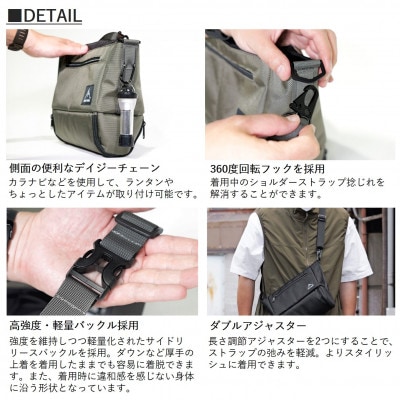 ■DETAIL

側面の便利なデイジーチェーン
カラナビなどを使用して、ランタンやちょっとしたアイテムが取り付け可能です。

360度回転フックを採用
着用中のショルダーストラップ捻じれを解消することができます。

高強度・軽量バックル採用
強度を維持しつつ軽量化されたサイドリリースバックルを採用。ダウンなど厚手の上着を着用したままでも容易に着脱できます。また、着用時に違和感を感じない身体に沿う形状となっています。

ダブルアジャスター
長さ調節アジャスターを2つにすることで、ストラップの弛みを軽減。よりスタイリッシュに着用できます。