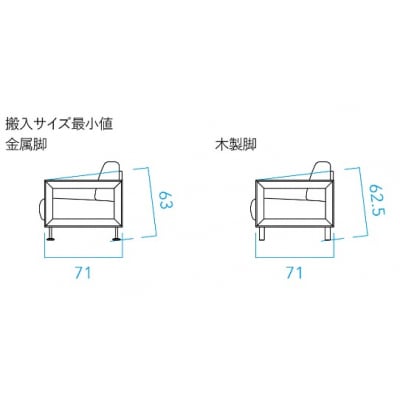 搬入サイズ最小値
金属脚

63

71

木製脚

62.5

71