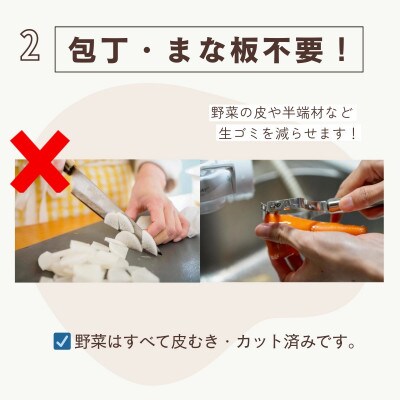 2 包丁・まな板不要！

野菜の皮や半端材など
生ゴミを減らせます！

野菜はすべて皮むき・カット済みです。