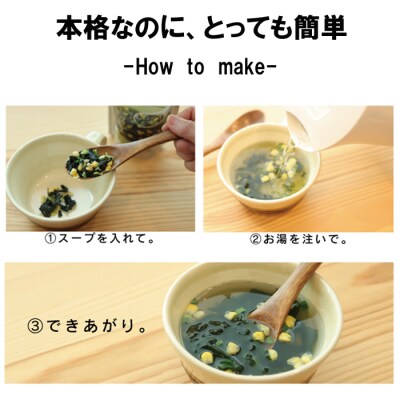 本格なのに、とっても簡単

-How to make-

①スープを入れて。

②お湯を注いで。

③できあがり。