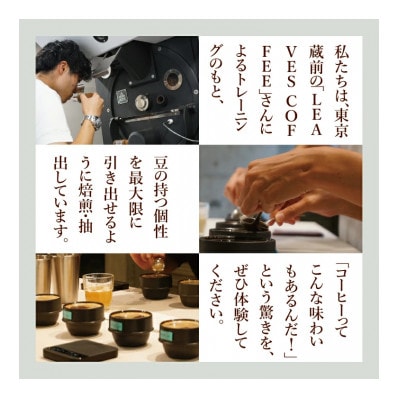 私たちは、東京蔵前の「LEAVES COFFEE」さんによるトレーニングのもと、

豆の持つ個性を最大限に引き出せるように焙煎・抽出しています。

「コーヒーってこんな味わいもあるんだ！」という驚きを、ぜひ体験してください。