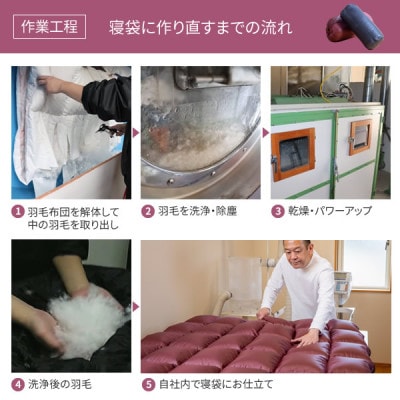 作業工程

寝袋に作り直すまでの流れ

1 羽毛布団を解体して中の羽毛を取り出し

2 羽毛を洗浄・除塵

3 乾燥・パワーアップ

4 洗浄後の羽毛

5 自社内で寝袋にお仕立て