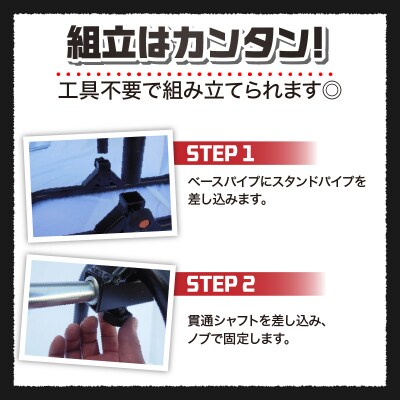 組立はカンタン!

工具不要で組み立てられます◎

STEP 1

ベースパイプにスタンドパイプを差し込みます。

STEP 2

貫通シャフトを差し込み、ノブで固定します。