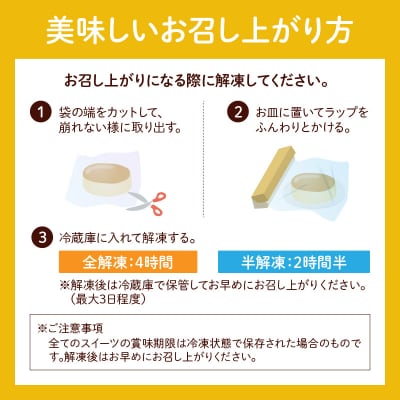 美味しいお召し上がり方

お召し上がりになる際に解凍してください。

1 袋の端をカットして、崩れない様に取り出す。

2 お皿に置いてラップをふんわりとかける。

3 冷蔵庫に入れて解凍する。

全解凍：4時間

半解凍：2時間半

※解凍後は冷蔵庫で保管してお早めにお召し上がりください。（最大3日程度）

※ご注意事項
全てのスイーツの賞味期限は冷凍状態で保存された場合のものです。解凍後はお早めにお召し上がりください。