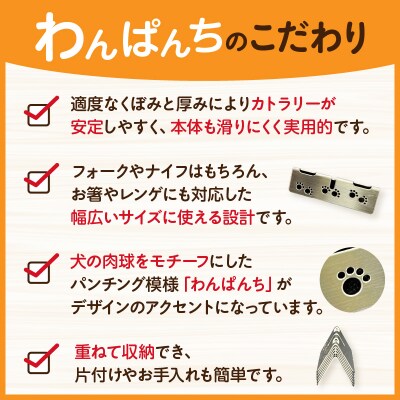 わんぱんちのこだわり

適度なくぼみと厚みによりカトラリーが安定しやすく、本体も滑りにくく実用的です。

フォークやナイフはもちろん、お箸やレンゲにも対応した幅広いサイズに使える設計です。

犬の肉球をモチーフにしたパンチング模様「わんぱんち」がデザインのアクセントになっています。

重ねて収納でき、片付けやお手入れも簡単です。