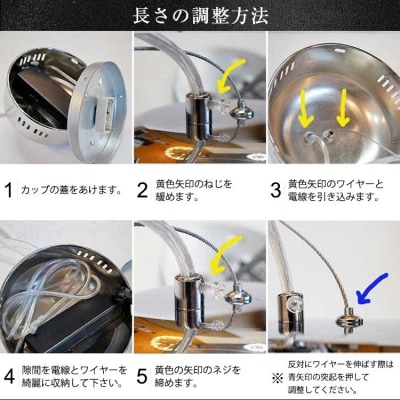 長さの調整方法

1 カップの蓋をあけます。

2 黄色矢印のねじを緩めます。

3 黄色矢印のワイヤーと電線を引き込みます。

4 隙間を電線とワイヤーを綺麗に収納して下さい。

5 黄色の矢印のネジを締めます。

※ 反対にワイヤーを伸ばす際は青矢印の突起を押して調整してください。