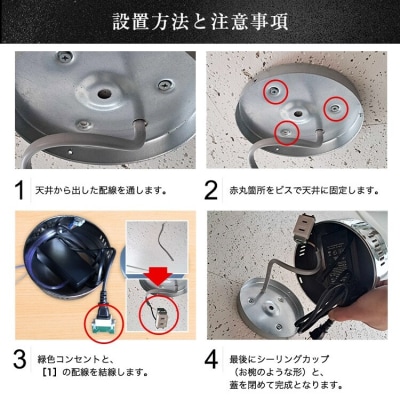 設置方法と注意事項

1 天井から出した配線を通します。

2 赤丸箇所をビスで天井に固定します。

3 緑色コンセントと、【1】の配線を結線します。

4 最後にシーリングカップ（お椀のような形）と、蓋を閉めて完成となります。