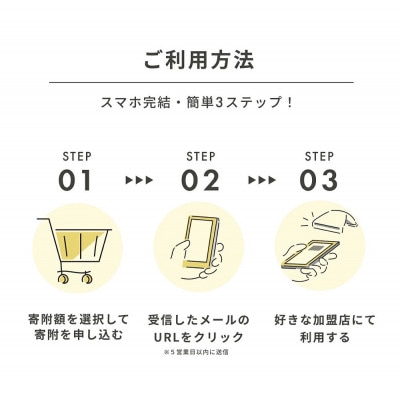 ご利用方法

スマホ完結・簡単3ステップ！

STEP
01

STEP
02

STEP
03

寄附額を選択して寄附を申し込む

受信したメールのURLをクリック
※5営業日以内に送信

好きな加盟店にて利用する