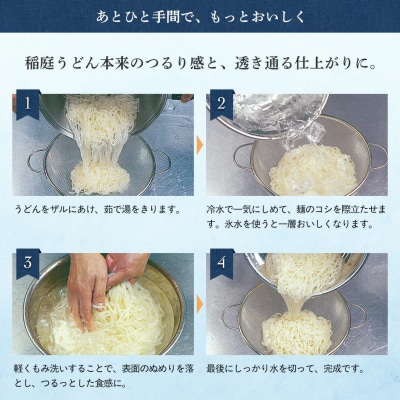 あとひと手間で、もっとおいしく

稲庭うどん本来のつるり感と、透き通る仕上がりに。

1

うどんをザルにあけ、茹で湯をきります。

2

冷水で一気にしめて、麺のコシを際立たせます。氷水を使うと一層おいしくなります。

3

軽くもみ洗いすることで、表面のぬめりを落とし、つるっとした食感に。

4

最後にしっかり水を切って、完成です。