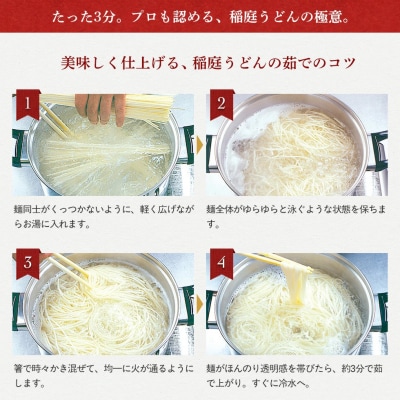 たった3分。プロも認める、稲庭うどんの極意。

美味しく仕上げる、稲庭うどんの茹でのコツ

1

麺同士がくっつかないように、軽く広げながらお湯に入れます。

2

麺全体がゆらゆらと泳ぐような状態を保ちます。

3

箸で時々かき混ぜて、均一に火が通るようにします。

4

麺がほんのり透明感を帯びたら、約3分で茹で上がり。すぐに冷水へ。