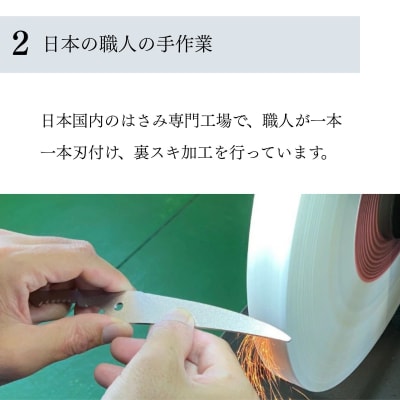 2 日本の職人の手作業

日本国内のはさみ専門工場で、職人が一本一本刃付け、裏スキ加工を行っています。