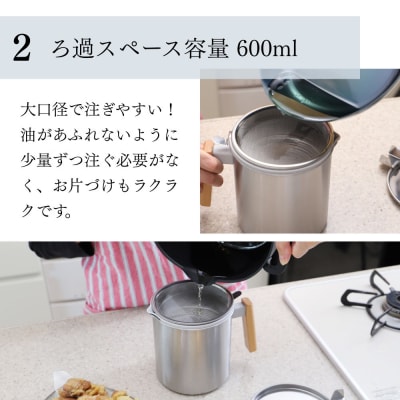 2 ろ過スペース容量 600ml

大口径で注ぎやすい！油があふれないように少量ずつ注ぐ必要がなく、お片づけもラクラクです。