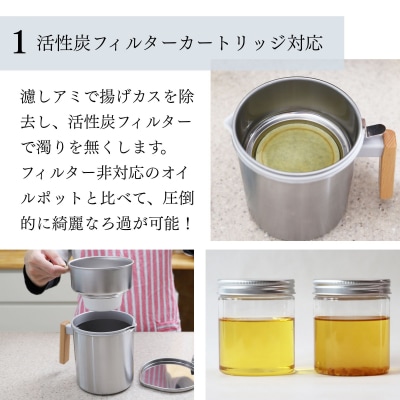 1 活性炭フィルターカートリッジ対応

濾しアミで揚げカスを除去し、活性炭フィルターで濁りを無くします。フィルター非対応のオイルポットと比べて、圧倒的に綺麗なろ過が可能！