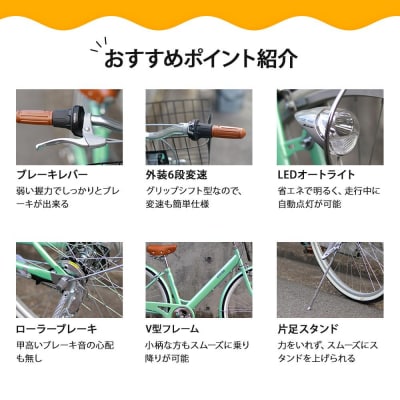 おすすめポイント紹介

ブレーキレバー
弱い握力でしっかりとブレーキが出来る

外装6段変速
グリップシフト型なので、変速も簡単仕様

LEDオートライト
省エネで明るく、走行中に自動点灯が可能

ローラーブレーキ
甲高いブレーキ音の心配も無し

V型フレーム
小柄な方もスムーズに乗り降りが可能

片足スタンド
力をいれず、スムーズにスタンドを上げられる