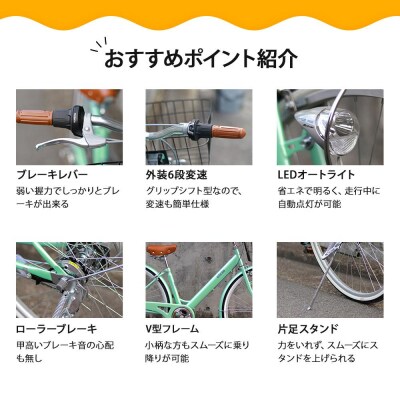 おすすめポイント紹介

ブレーキレバー
弱い握力でしっかりとブレーキが出来る

外装6段変速
グリップシフト型なので、変速も簡単仕様

LEDオートライト
省エネで明るく、走行中に自動点灯が可能

ローラーブレーキ
甲高いブレーキ音の心配も無し

V型フレーム
小柄な方もスムーズに乗り降りが可能

片足スタンド
力をいれず、スムーズにスタンドを上げられる