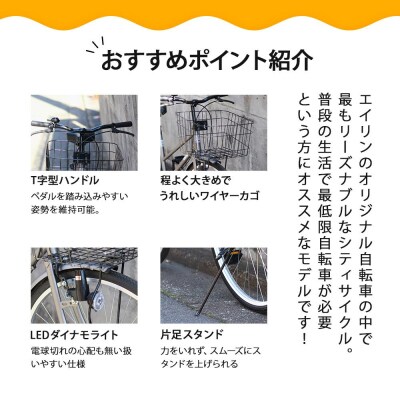 おすすめポイント紹介

T字型ハンドル
ペダルを踏み込みやすい姿勢を維持可能。

程よく大きめでうれしいワイヤーカゴ

LEDダイナモライト
電球切れの心配も無い扱いやすい仕様

片足スタンド
力をいれず、スムーズにスタンドを上げられる

エイリンのオリジナル自転車の中で最もリーズナブルなシティサイクル。普段の生活で最低限自転車が必要という方にオススメなモデルです！