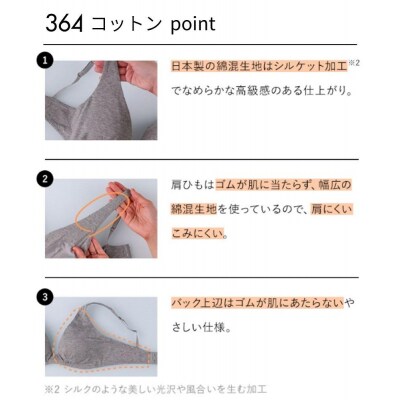 364 コットン point

1

日本製の綿混生地はシルケット加工※2でなめらかな高級感のある仕上がり。

2

肩ひもはゴムが肌に当たらず、幅広の綿混生地を使っているので、肩にくいこみにくい。

3

バック上辺はゴムが肌にあたらないやさしい仕様。

※2 シルクのような美しい光沢や風合いを生む加工