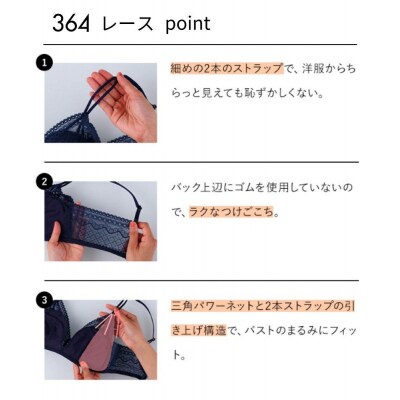 364 レース point

1

細めの2本のストラップで、洋服からちらっと見えても恥ずかしくない。

2

バック上辺にゴムを使用していないので、ラクなつけごこち。

3

三角パワーネットと2本ストラップの引き上げ構造で、バストのまるみにフィット。