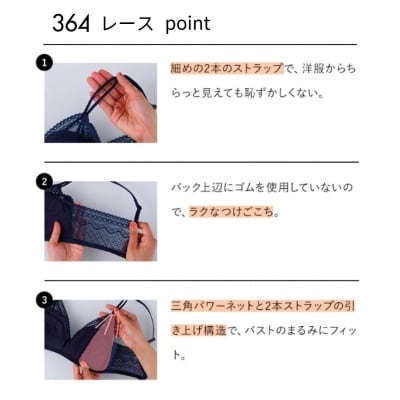 364 レース point

1

細めの2本のストラップで、洋服からちらっと見えても恥ずかしくない。

2

バック上辺にゴムを使用していないので、ラクなつけごこち。

3

三角パワーネットと2本ストラップの引き上げ構造で、バストのまるみにフィット。