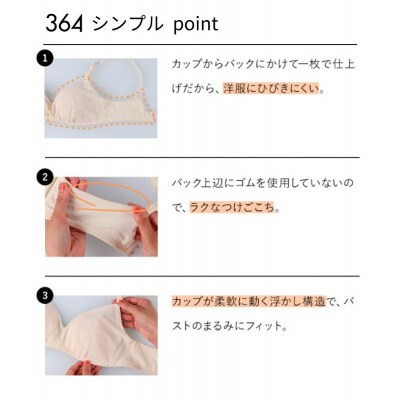 364 シンプル point

1

カップからバックにかけて一枚で仕上げだから、洋服にひびきにくい。

2

バック上辺にゴムを使用していないので、ラクなつけごこち。

3

カップが柔軟に動く浮かし構造で、バストのまるみにフィット。